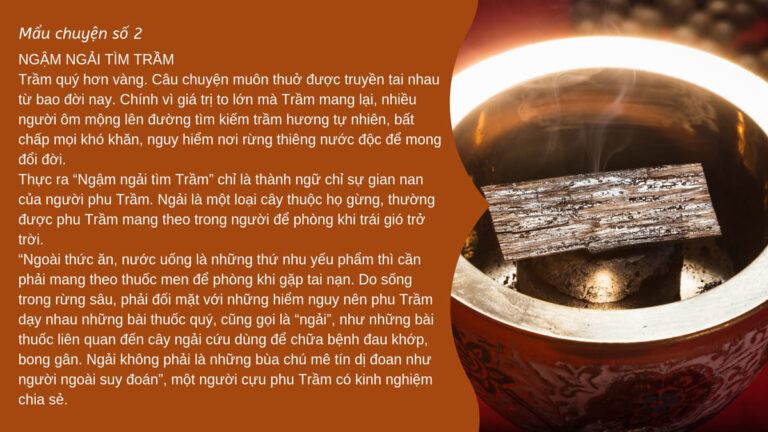 Mẩu chuyện số 2

NGẬM NGẢI TÌM TRẦM
Trầm quý hơn vàng. Câu chuyện muôn thuở được truyền tai nhau từ bao đời nay. Chính vì giá trị to lớn mà Trầm mang lại, nhiều người ôm mộng lên đường tìm kiếm trầm hương tự nhiên, bất chấp mọi khó khăn, nguy hiểm nơi rừng thiêng nước độc để mong đổi đời.
Thực ra “Ngậm ngải tìm Trầm” chỉ là thành ngữ chỉ sự gian nan của người phu Trầm. Ngải là một loại cây thuộc họ gừng, thường được phu Trầm mang theo trong người để phòng khi trái gió trở trời.
“Ngoài thức ăn, nước uống là những thứ nhu yếu phẩm thì cần phải mang theo thuốc men để phòng khi gặp tai nạn. Do sống trong rừng sâu, phải đối mặt với những hiểm nguy nên phu Trầm dạy nhau những bài thuốc quý, cũng gọi là “ngải”, như những bài thuốc liên quan đến cây ngải cứu dùng để chữa bệnh đau khớp, bong gân. Ngải không phải là những bùa chú mê tín dị đoan như người ngoài suy đoán”, một người cựu phu Trầm có kinh nghiệm chia sẻ.