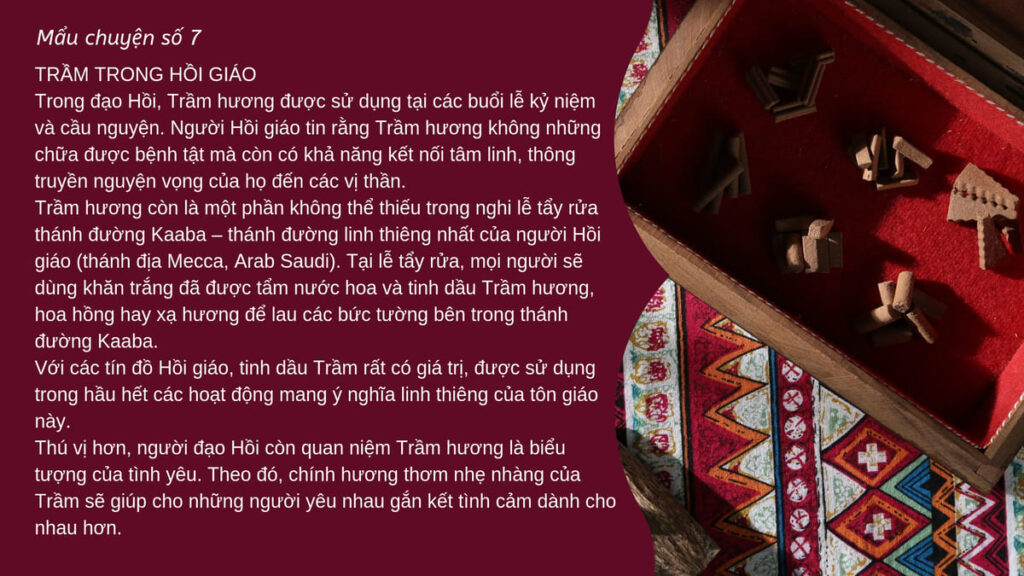 Mẩu chuyện số 7

TRẦM TRONG HỒI GIÁO
Trong đạo Hồi, Trầm hương được sử dụng tại các buổi lễ kỷ niệm và cầu nguyện. Người Hồi giáo tin rằng Trầm hương không những chữa được bệnh tật mà còn có khả năng kết nối tâm linh, thông truyền nguyện vọng của họ đến các vị thần.
Trầm hương còn là một phần không thể thiếu trong nghi lễ tẩy rửa thánh đường Kaaba – thánh đường linh thiêng nhất của người Hồi giáo (thánh địa Mecca, Arab Saudi). Tại lễ tẩy rửa, mọi người sẽ dùng khăn trắng đã được tẩm nước hoa và tinh dầu Trầm hương, hoa hồng hay xạ hương để lau các bức tường bên trong thánh đường Kaaba.
Với các tín đồ Hồi giáo, tinh dầu Trầm rất có giá trị, được sử dụng trong hầu hết các hoạt động mang ý nghĩa linh thiêng của tôn giáo này.
Thú vị hơn, người đạo Hồi còn quan niệm Trầm hương là biểu tượng của tình yêu. Theo đó, chính hương thơm nhẹ nhàng của Trầm sẽ giúp cho những người yêu nhau gắn kết tình cảm dành cho nhau hơn.