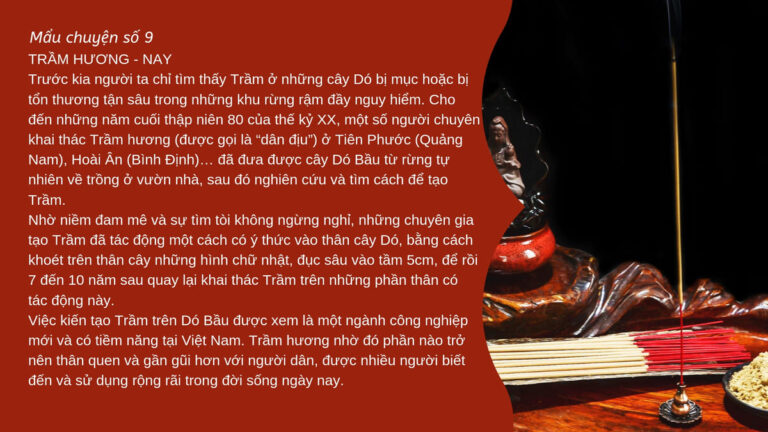 Mẩu chuyện số 9
TRẦM HƯƠNG - NAY
Trước kia người ta chỉ tìm thấy Trầm ở những cây Dó bị mục hoặc bị tổn thương tận sâu trong những khu rừng rậm đầy nguy hiểm. Cho đến những năm cuối thập niên 80 của thế kỷ XX, một số người chuyên khai thác Trầm hương (được gọi là “dân địu”) ở Tiên Phước (Quảng Nam), Hoài Ân (Bình Định)… đã đưa được cây Dó Bầu từ rừng tự nhiên về trồng ở vườn nhà, sau đó nghiên cứu và tìm cách để tạo Trầm.
Nhờ niềm đam mê và sự tìm tòi không ngừng nghỉ, những chuyên gia tạo Trầm đã tác động một cách có ý thức vào thân cây Dó, bằng cách khoét trên thân cây những hình chữ nhật, đục sâu vào tầm 5cm, để rồi 7 đến 10 năm sau quay lại khai thác Trầm trên những phần thân có tác động này.
Việc kiến tạo Trầm trên Dó Bầu được xem là một ngành công nghiệp mới và có tiềm năng tại Việt Nam. Trầm hương nhờ đó phần nào trở nên thân quen và gần gũi hơn với người dân, được nhiều người biết đến và sử dụng rộng rãi trong đời sống ngày nay.