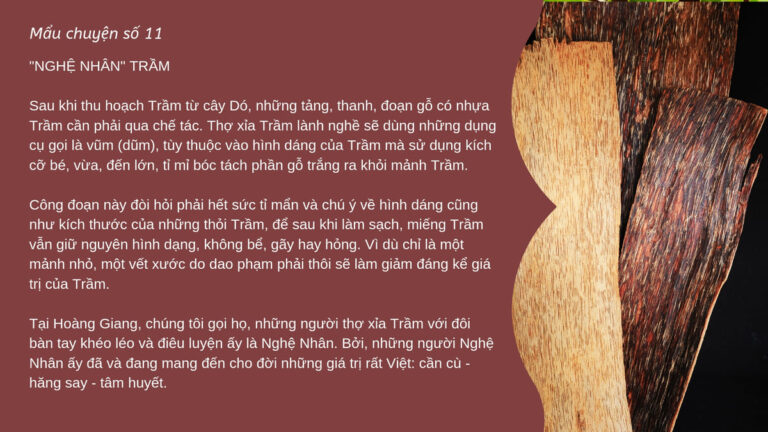 Mẩu chuyện số 11

"NGHỆ NHÂN" TRẦM

Sau khi thu hoạch Trầm từ cây Dó, những tảng, thanh, đoạn gỗ có nhựa Trầm cần phải qua chế tác. Thợ xỉa Trầm lành nghề sẽ dùng những dụng cụ gọi là vũm (dũm), tùy thuộc vào hình dáng của Trầm mà sử dụng kích cỡ bé, vừa, đến lớn, tỉ mỉ bóc tách phần gỗ trắng ra khỏi mảnh Trầm.

Công đoạn này đòi hỏi phải hết sức tỉ mẩn và chú ý về hình dáng cũng như kích thước của những thỏi Trầm, để sau khi làm sạch, miếng Trầm vẫn giữ nguyên hình dạng, không bể, gãy hay hỏng. Vì dù chỉ là một mảnh nhỏ, một vết xước do dao phạm phải thôi sẽ làm giảm đáng kể giá trị của Trầm.

Tại Hoàng Giang, chúng tôi gọi họ, những người thợ xỉa Trầm với đôi bàn tay khéo léo và điêu luyện ấy là Nghệ Nhân. Bởi, những người Nghệ Nhân ấy đã và đang mang đến cho đời những giá trị rất Việt: cần cù - hăng say - tâm huyết.