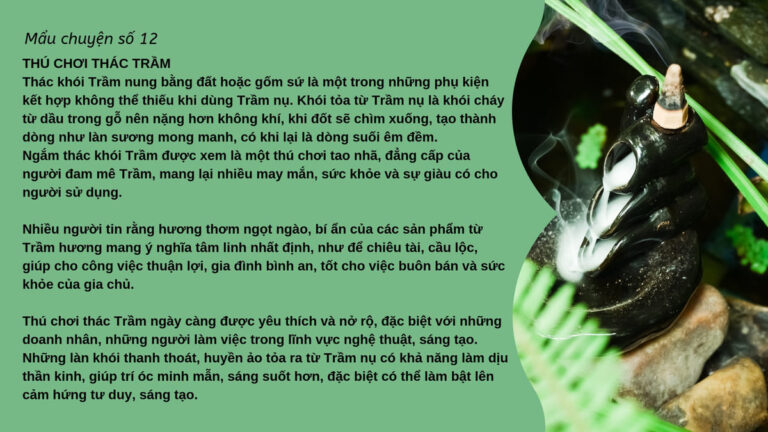 Mẩu chuyện số 12

THÚ CHƠI THÁC TRẦM

Thác khói Trầm nung bằng đất hoặc gốm sứ là một trong những phụ kiện kết hợp không thể thiếu khi dùng Trầm nụ. Khói tỏa từ Trầm nụ là khói cháy từ dầu trong gỗ nên nặng hơn không khí, khi đốt sẽ chìm xuống, tạo thành dòng như làn sương mong manh, có khi lại là dòng suối êm đềm.
Ngắm thác khói Trầm được xem là một thú chơi tao nhã, đẳng cấp của người đam mê Trầm, mang lại nhiều may mắn, sức khỏe và sự giàu có cho người sử dụng.

Nhiều người tin rằng hương thơm ngọt ngào, bí ẩn của các sản phẩm từ Trầm hương mang ý nghĩa tâm linh nhất định, như để chiêu tài, cầu lộc, giúp cho công việc thuận lợi, gia đình bình an, tốt cho việc buôn bán và sức khỏe của gia chủ.

Thú chơi thác Trầm ngày càng được yêu thích và nở rộ, đặc biệt với những doanh nhân, những người làm việc trong lĩnh vực nghệ thuật, sáng tạo. Những làn khói thanh thoát, huyền ảo tỏa ra từ Trầm nụ có khả năng làm dịu thần kinh, giúp trí óc minh mẫn, sáng suốt hơn, đặc biệt có thể làm bật lên cảm hứng tư duy, sáng tạo.