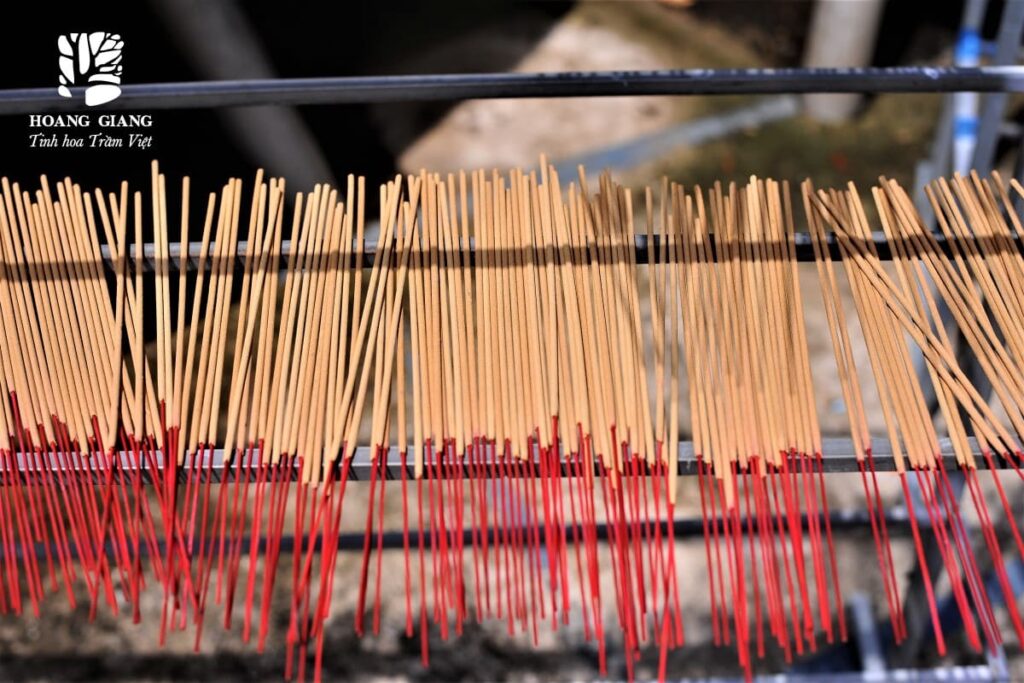 HOANG GIANG
Tinh hoa Trầm Việt