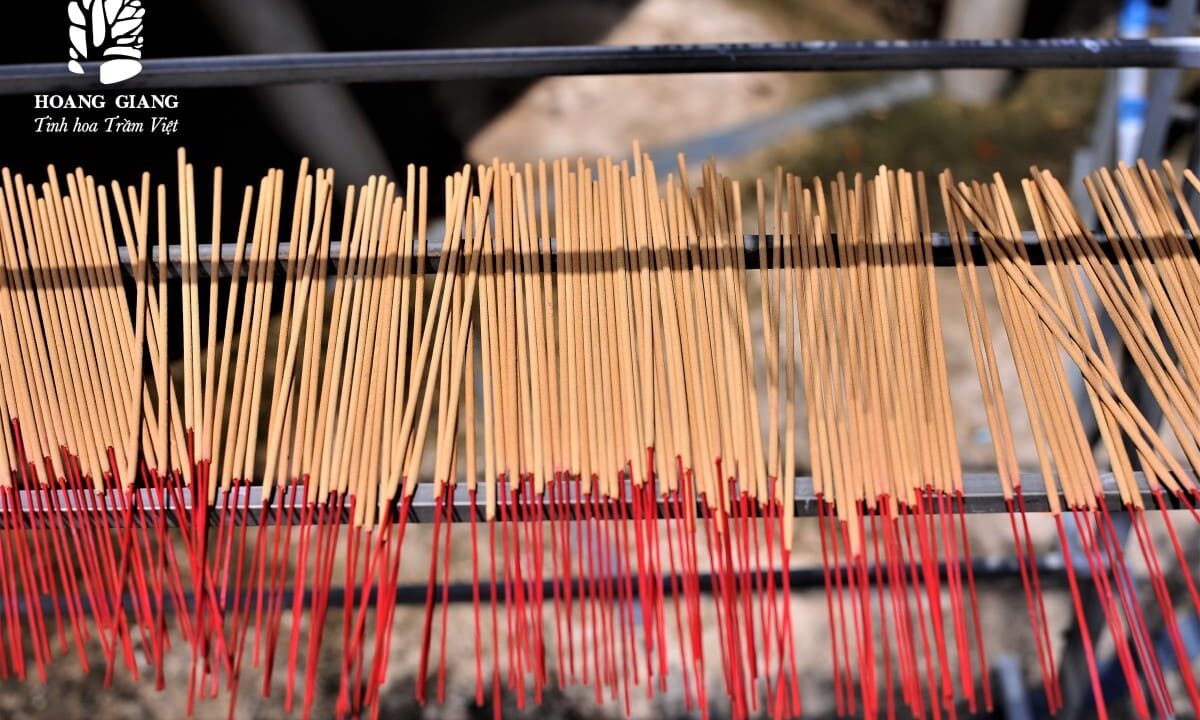 HOANG GIANG
Tinh hoa Trầm Việt