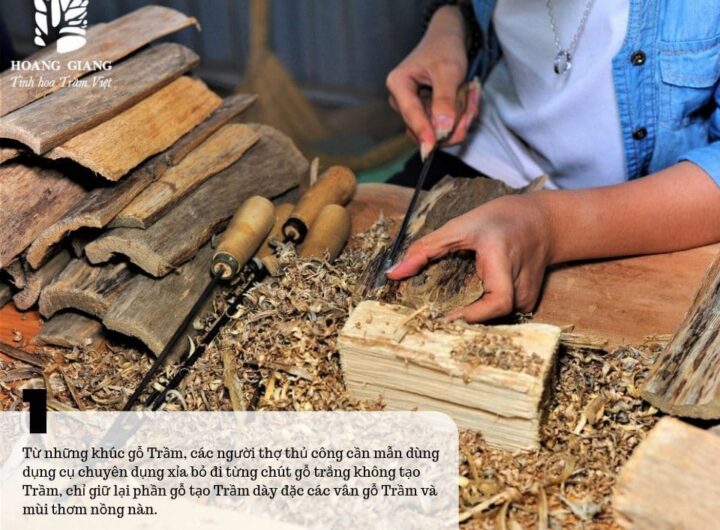 HOANG GIANG
Tinh hoa Trầm Việt

1

Từ những khúc gỗ Trầm, các người thợ thủ công cần mẫn dùng dụng cụ chuyên dụng xỉa bỏ đi từng chút gỗ trắng không tạo Trầm, chỉ giữ lại phần gỗ tạo Trầm dày đặc các vân gỗ Trầm và mùi thơm nồng nàn.