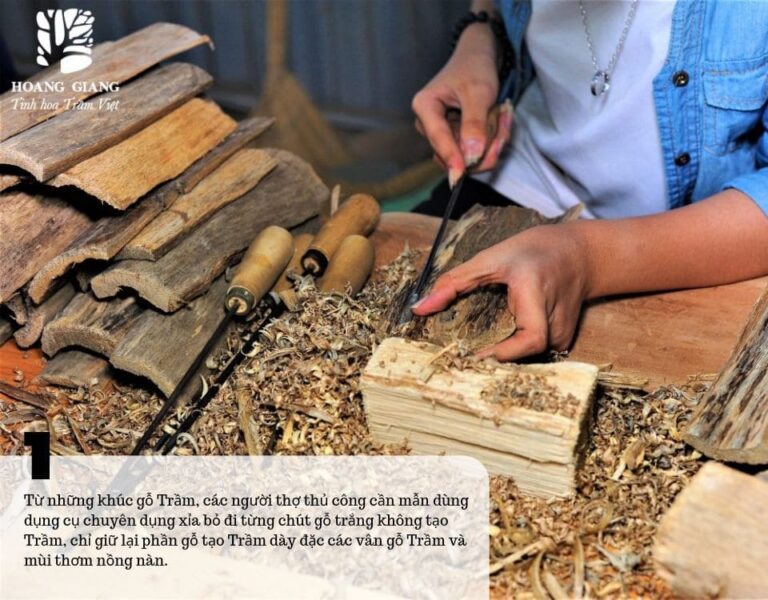 HOANG GIANG
Tinh hoa Trầm Việt

1

Từ những khúc gỗ Trầm, các người thợ thủ công cần mẫn dùng dụng cụ chuyên dụng xỉa bỏ đi từng chút gỗ trắng không tạo Trầm, chỉ giữ lại phần gỗ tạo Trầm dày đặc các vân gỗ Trầm và mùi thơm nồng nàn.