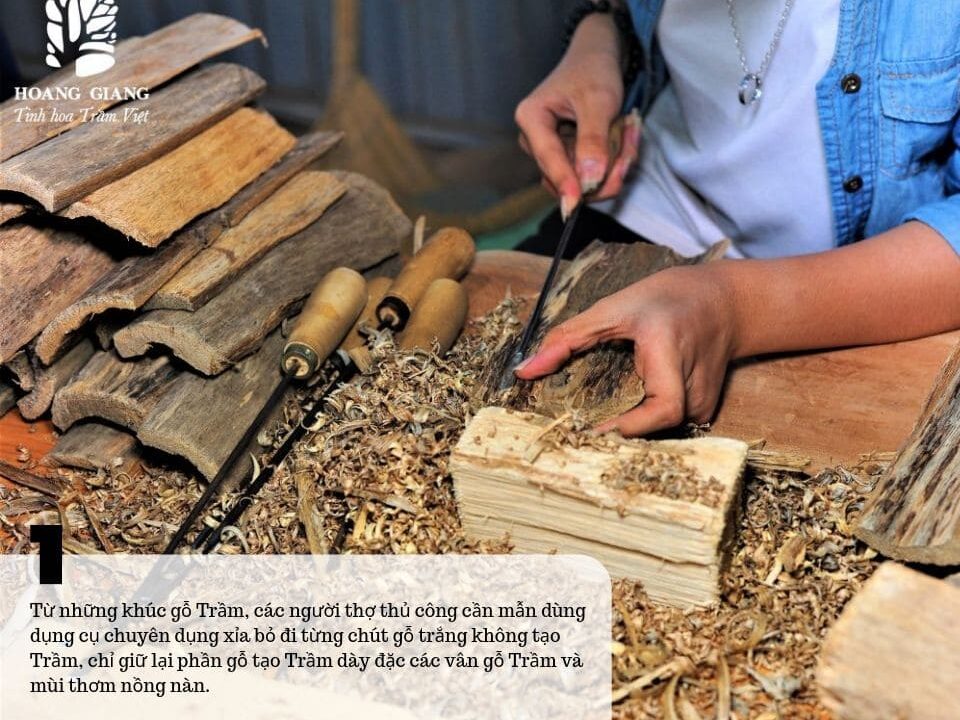 HOANG GIANG
Tinh hoa Trầm Việt

1

Từ những khúc gỗ Trầm, các người thợ thủ công cần mẫn dùng dụng cụ chuyên dụng xỉa bỏ đi từng chút gỗ trắng không tạo Trầm, chỉ giữ lại phần gỗ tạo Trầm dày đặc các vân gỗ Trầm và mùi thơm nồng nàn.