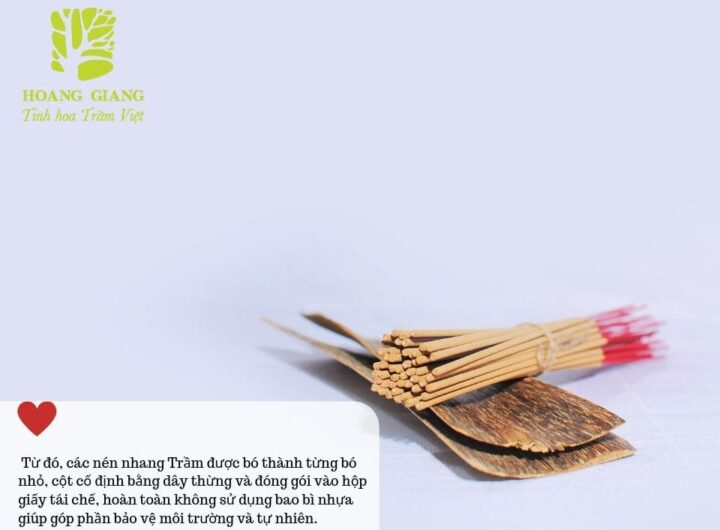 HOANG GIANG
Tinh hoa Trầm Việt

Từ đó, các nén nhang Trầm được bó thành từng bó nhỏ, cột cố định bằng dây thừng và đóng gói vào hộp giấy tái chế, hoàn toàn không sử dụng bao bì nhựa giúp góp phần bảo vệ môi trường và tự nhiên.