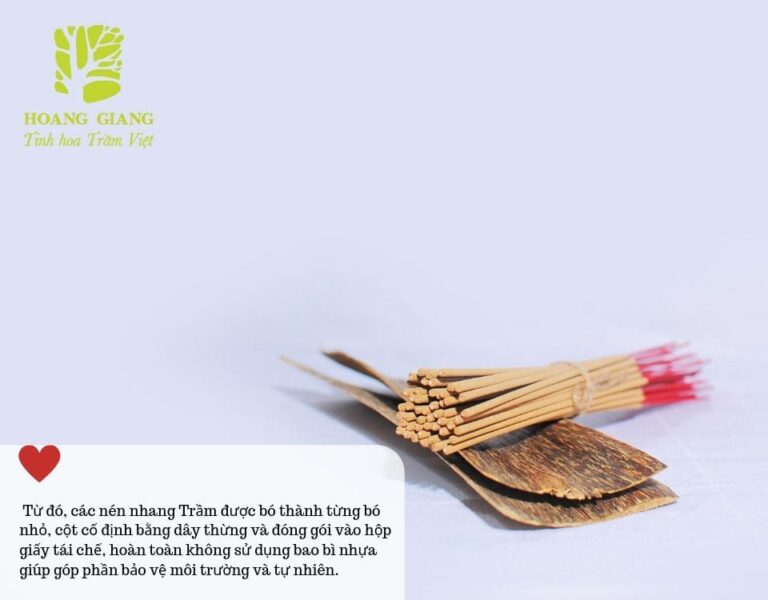 HOANG GIANG
Tinh hoa Trầm Việt

Từ đó, các nén nhang Trầm được bó thành từng bó nhỏ, cột cố định bằng dây thừng và đóng gói vào hộp giấy tái chế, hoàn toàn không sử dụng bao bì nhựa giúp góp phần bảo vệ môi trường và tự nhiên.