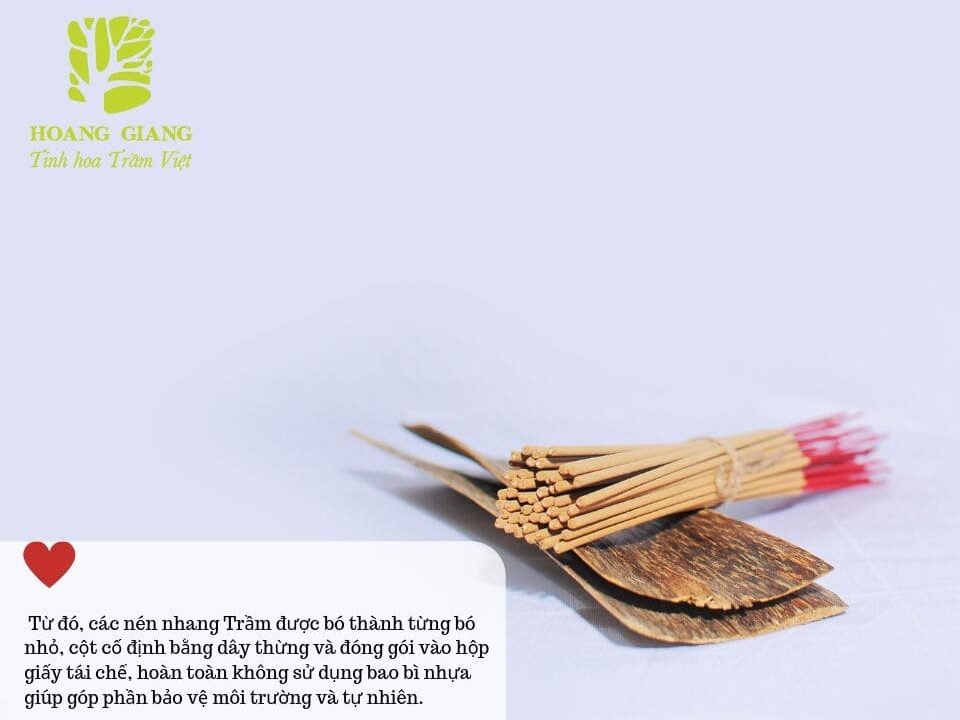 HOANG GIANG
Tinh hoa Trầm Việt

Từ đó, các nén nhang Trầm được bó thành từng bó nhỏ, cột cố định bằng dây thừng và đóng gói vào hộp giấy tái chế, hoàn toàn không sử dụng bao bì nhựa giúp góp phần bảo vệ môi trường và tự nhiên.