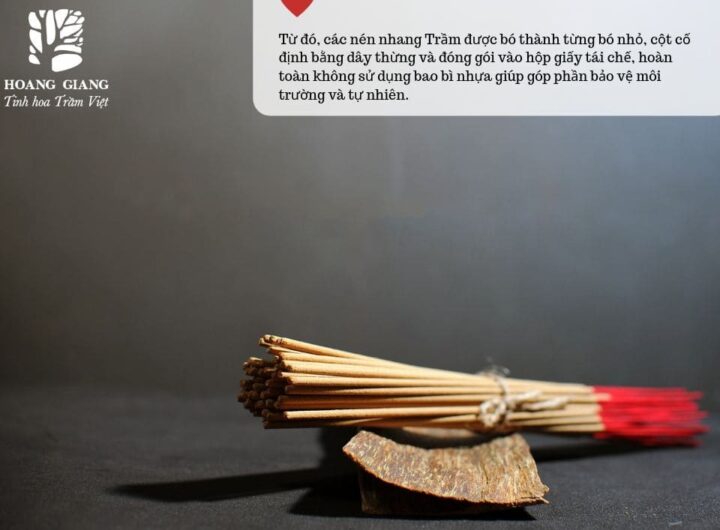 HOANG GIANG
Tinh hoa Trầm Việt

Từ đó, các nén nhang Trầm được bó thành từng bó nhỏ, cột cố định bằng dây thừng và đóng gói vào hộp giấy tái chế, hoàn toàn không sử dụng bao bì nhựa giúp góp phần bảo vệ môi trường và tự nhiên.