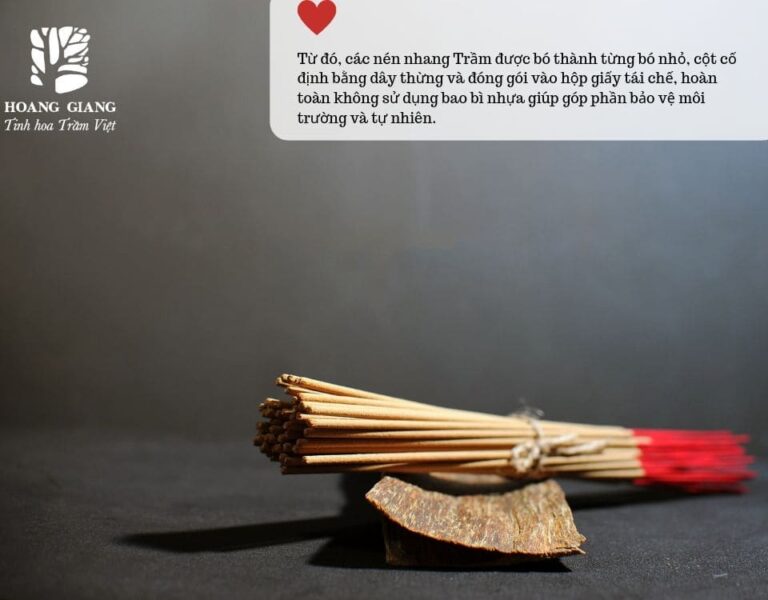 HOANG GIANG
Tinh hoa Trầm Việt

Từ đó, các nén nhang Trầm được bó thành từng bó nhỏ, cột cố định bằng dây thừng và đóng gói vào hộp giấy tái chế, hoàn toàn không sử dụng bao bì nhựa giúp góp phần bảo vệ môi trường và tự nhiên.