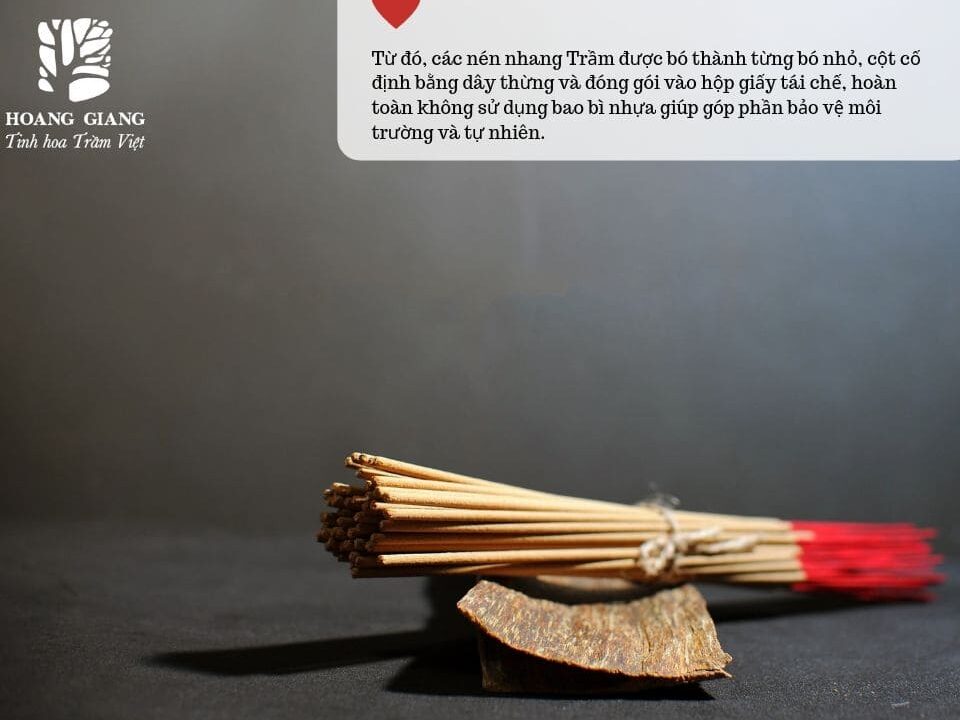 HOANG GIANG
Tinh hoa Trầm Việt

Từ đó, các nén nhang Trầm được bó thành từng bó nhỏ, cột cố định bằng dây thừng và đóng gói vào hộp giấy tái chế, hoàn toàn không sử dụng bao bì nhựa giúp góp phần bảo vệ môi trường và tự nhiên.