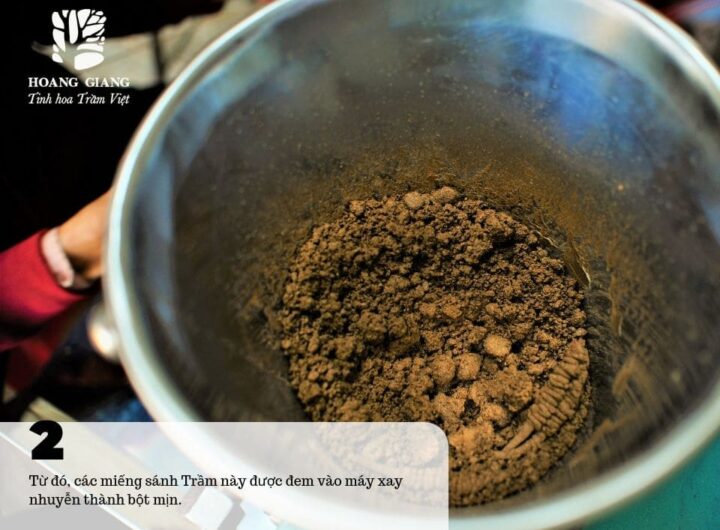 HOANG GIANG
Tinh hoa Trầm Việt

2

Từ đó, các miếng sánh Trầm này được đem vào máy xay nhuyễn thành bột mịn.