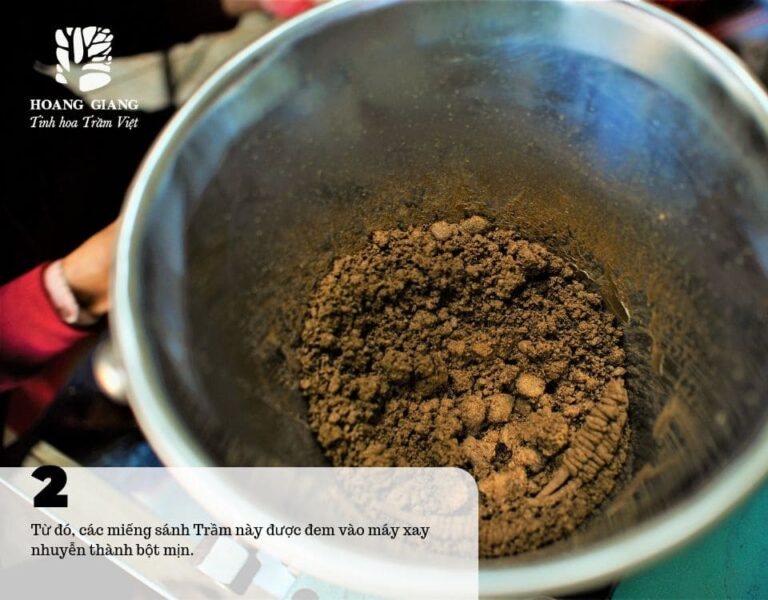 HOANG GIANG
Tinh hoa Trầm Việt

2

Từ đó, các miếng sánh Trầm này được đem vào máy xay nhuyễn thành bột mịn.