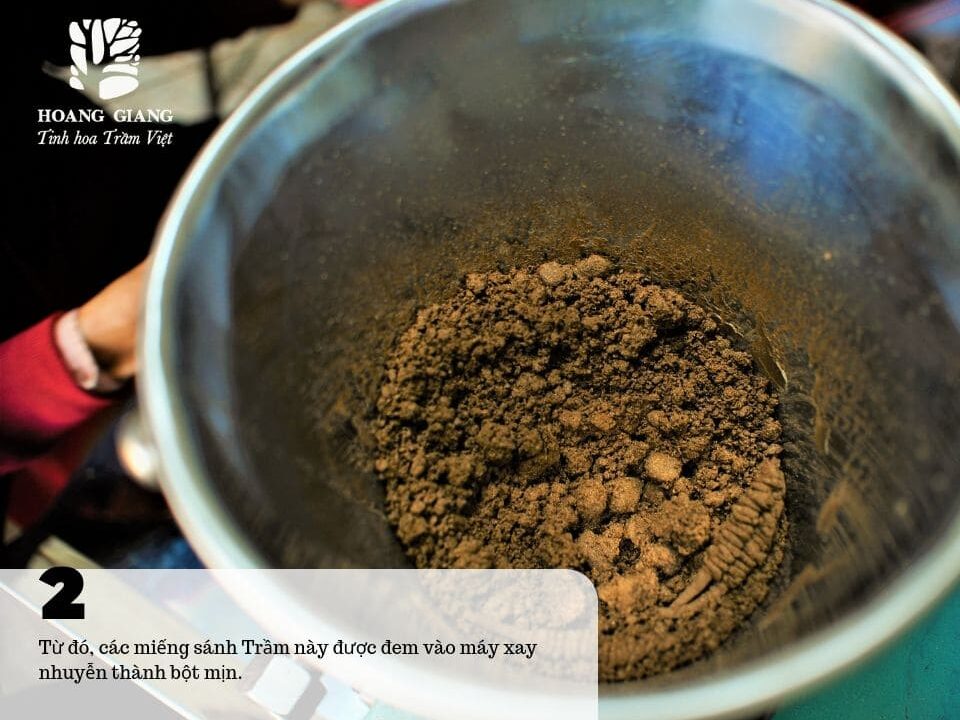 HOANG GIANG
Tinh hoa Trầm Việt

2

Từ đó, các miếng sánh Trầm này được đem vào máy xay nhuyễn thành bột mịn.