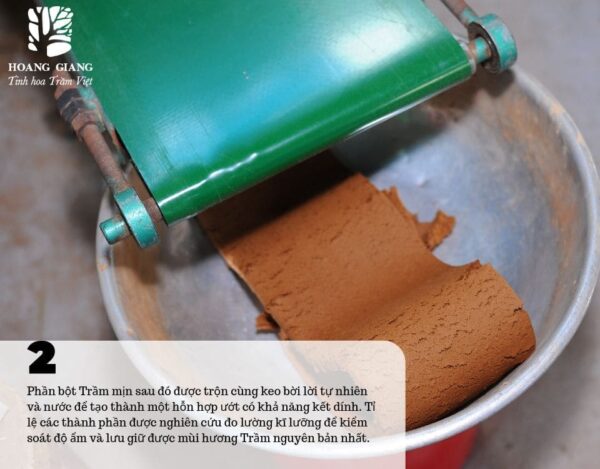 HOANG GIANG
Tinh hoa Trầm Việt

2

Phần bột Trầm mịn sau đó được trộn cùng keo bời lời tự nhiên và nước để tạo thành một hỗn hợp ướt có khả năng kết dính. Tỉ lệ các thành phần được nghiên cứu đo lường kĩ lưỡng để kiểm soát độ ẩm và lưu giữ được mùi hương Trầm nguyên bản nhất.