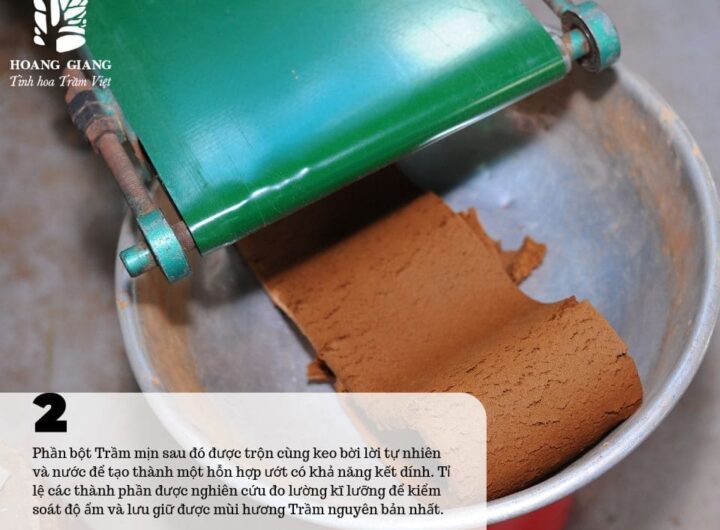 HOANG GIANG
Tinh hoa Trầm Việt

2

Phần bột Trầm mịn sau đó được trộn cùng keo bời lời tự nhiên và nước để tạo thành một hỗn hợp ướt có khả năng kết dính. Tỉ lệ các thành phần được nghiên cứu đo lường kĩ lưỡng để kiểm soát độ ẩm và lưu giữ được mùi hương Trầm nguyên bản nhất.