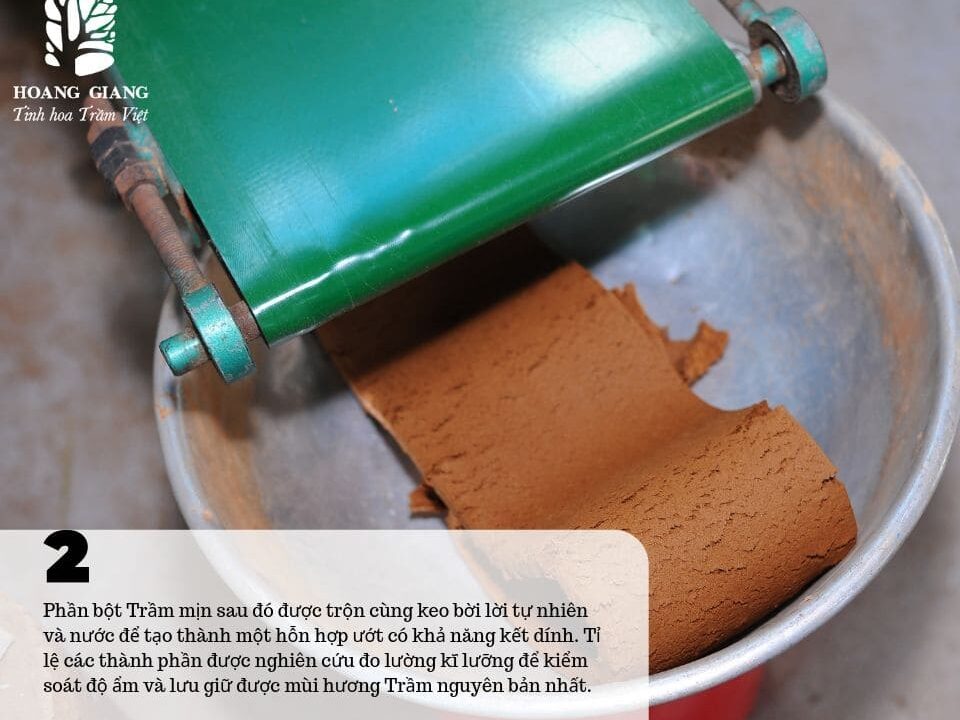 HOANG GIANG
Tinh hoa Trầm Việt

2

Phần bột Trầm mịn sau đó được trộn cùng keo bời lời tự nhiên và nước để tạo thành một hỗn hợp ướt có khả năng kết dính. Tỉ lệ các thành phần được nghiên cứu đo lường kĩ lưỡng để kiểm soát độ ẩm và lưu giữ được mùi hương Trầm nguyên bản nhất.