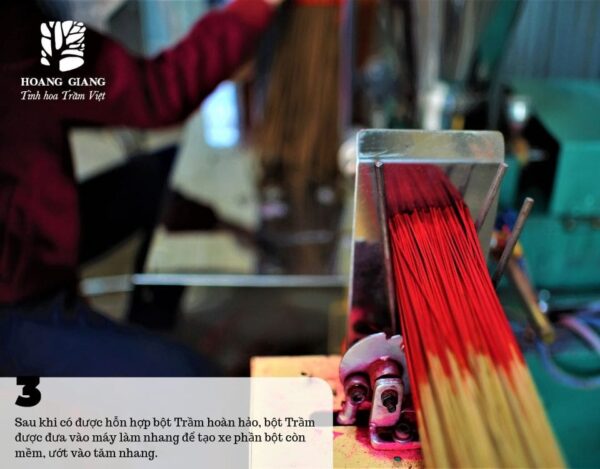 HOANG GIANG
Tinh hoa Trầm Việt

3

Sau khi có được hỗn hợp bột Trầm hoàn hảo, bột Trầm được đưa vào máy làm nhang để tạo xe phần bột còn mềm, ướt vào tăm nhang.