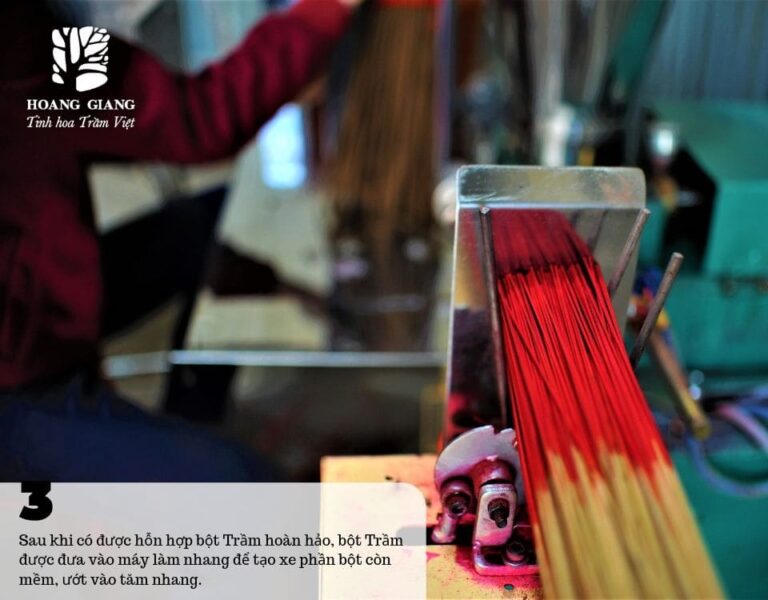 HOANG GIANG
Tinh hoa Trầm Việt

3

Sau khi có được hỗn hợp bột Trầm hoàn hảo, bột Trầm được đưa vào máy làm nhang để tạo xe phần bột còn mềm, ướt vào tăm nhang.