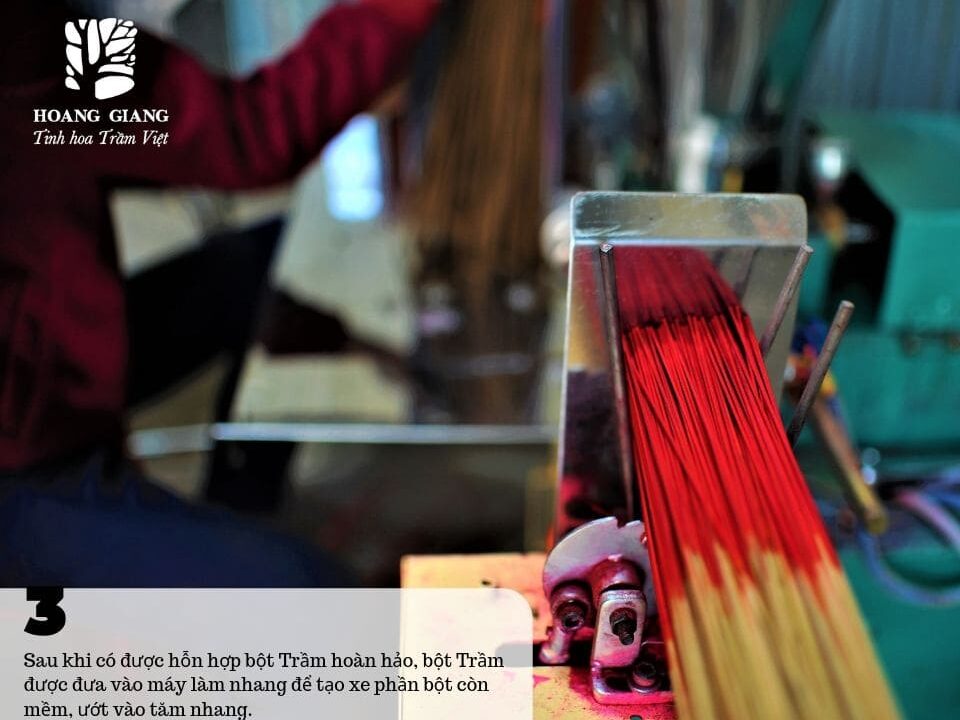 HOANG GIANG
Tinh hoa Trầm Việt

3

Sau khi có được hỗn hợp bột Trầm hoàn hảo, bột Trầm được đưa vào máy làm nhang để tạo xe phần bột còn mềm, ướt vào tăm nhang.