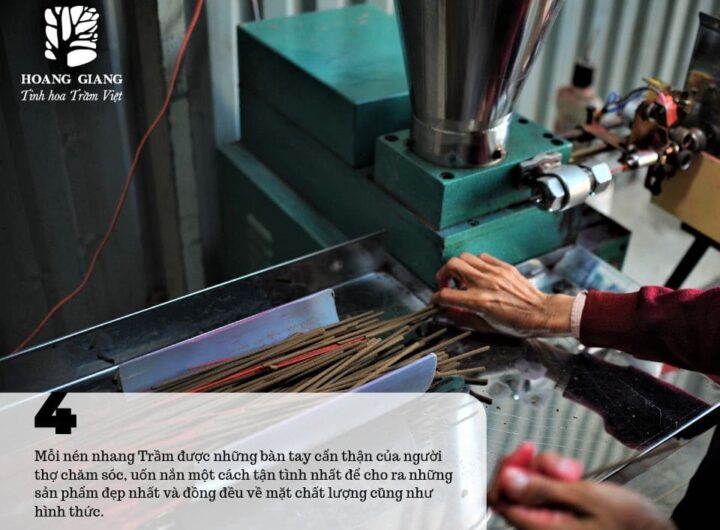 HOANG GIANG
Tinh hoa Trầm Việt

4

Mỗi nén nhang Trầm được những bàn tay cẩn thận của người thợ chăm sóc, uốn nắn một cách tận tình nhất để cho ra những sản phẩm đẹp nhất và đồng đều về mặt chất lượng cũng như hình thức.