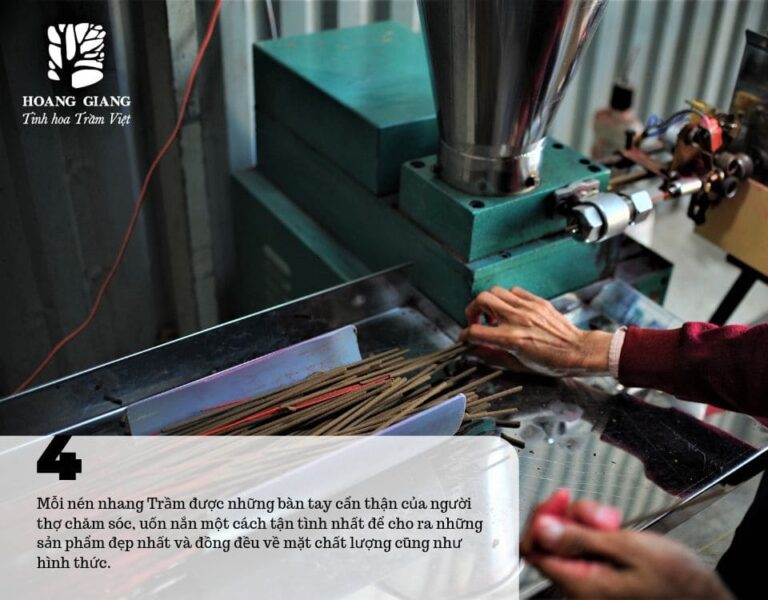 HOANG GIANG
Tinh hoa Trầm Việt

4

Mỗi nén nhang Trầm được những bàn tay cẩn thận của người thợ chăm sóc, uốn nắn một cách tận tình nhất để cho ra những sản phẩm đẹp nhất và đồng đều về mặt chất lượng cũng như hình thức.