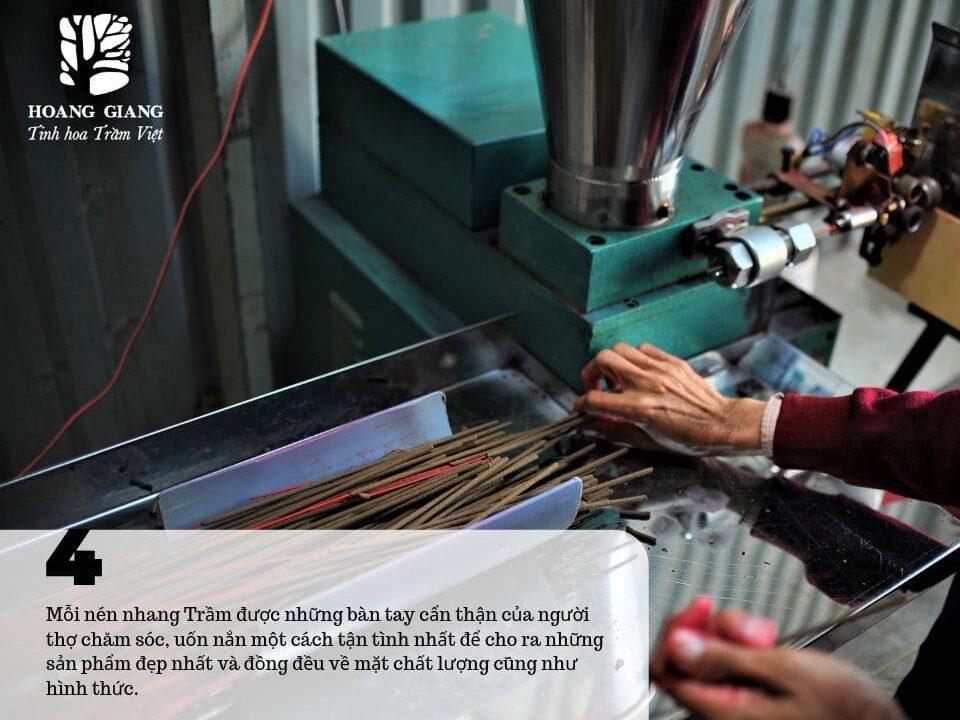 HOANG GIANG
Tinh hoa Trầm Việt

4

Mỗi nén nhang Trầm được những bàn tay cẩn thận của người thợ chăm sóc, uốn nắn một cách tận tình nhất để cho ra những sản phẩm đẹp nhất và đồng đều về mặt chất lượng cũng như hình thức.