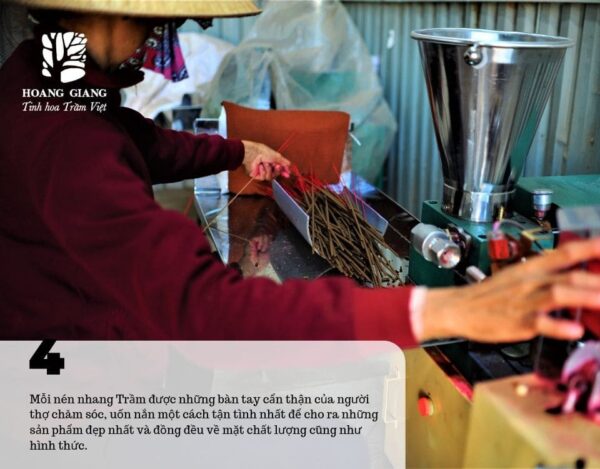 HOANG GIANG
Tinh hoa Trầm Việt

4

Mỗi nén nhang Trầm được những bàn tay cẩn thận của người thợ chăm sóc, uốn nắn một cách tận tình nhất để cho ra những sản phẩm đẹp nhất và đồng đều về mặt chất lượng cũng như hình thức.