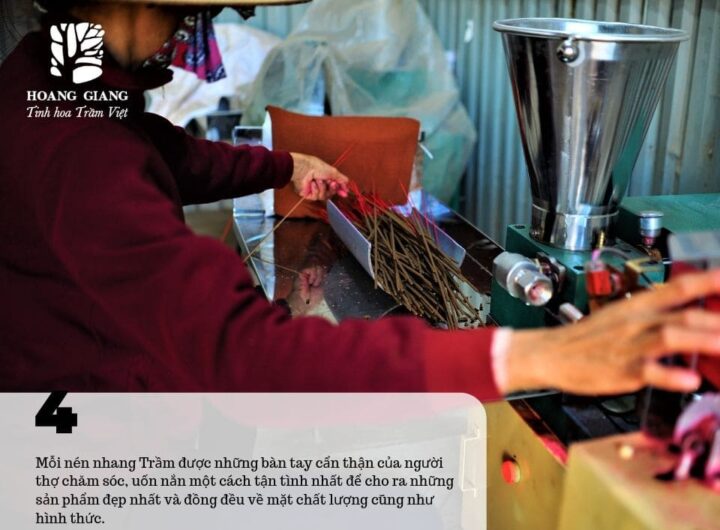 HOANG GIANG
Tinh hoa Trầm Việt

4

Mỗi nén nhang Trầm được những bàn tay cẩn thận của người thợ chăm sóc, uốn nắn một cách tận tình nhất để cho ra những sản phẩm đẹp nhất và đồng đều về mặt chất lượng cũng như hình thức.