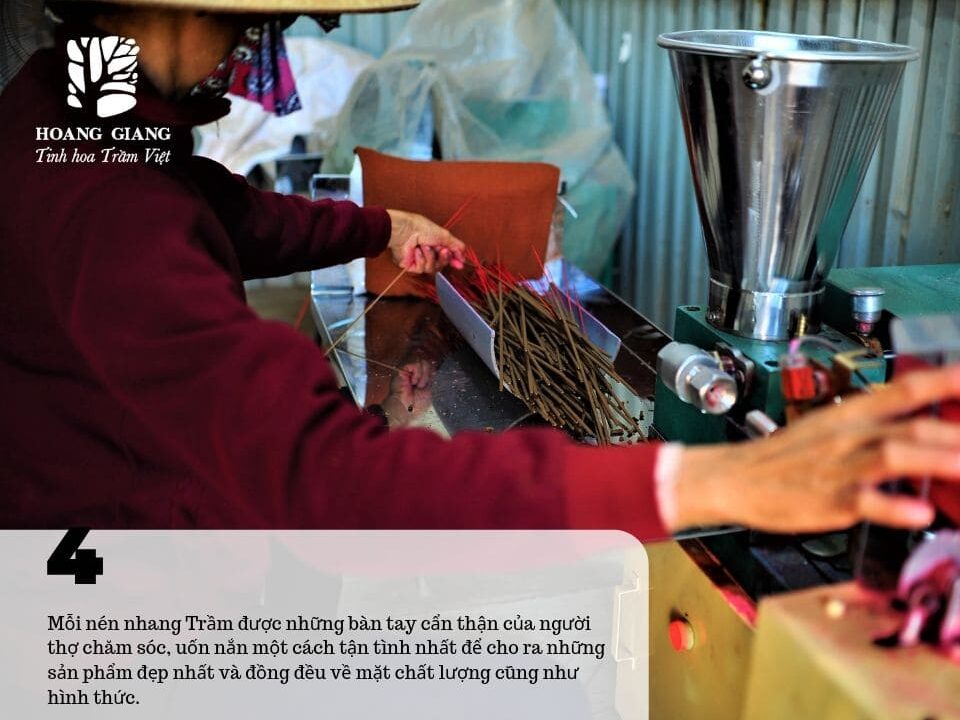 HOANG GIANG
Tinh hoa Trầm Việt

4

Mỗi nén nhang Trầm được những bàn tay cẩn thận của người thợ chăm sóc, uốn nắn một cách tận tình nhất để cho ra những sản phẩm đẹp nhất và đồng đều về mặt chất lượng cũng như hình thức.