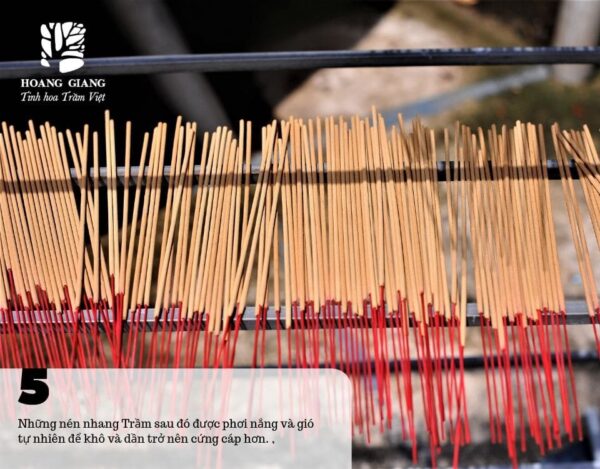 HOANG GIANG
Tinh hoa Trầm Việt

5

Những nén nhang Trầm sau đó được phơi nắng và gió tự nhiên để khô và dần trở nên cứng cáp hơn. ,