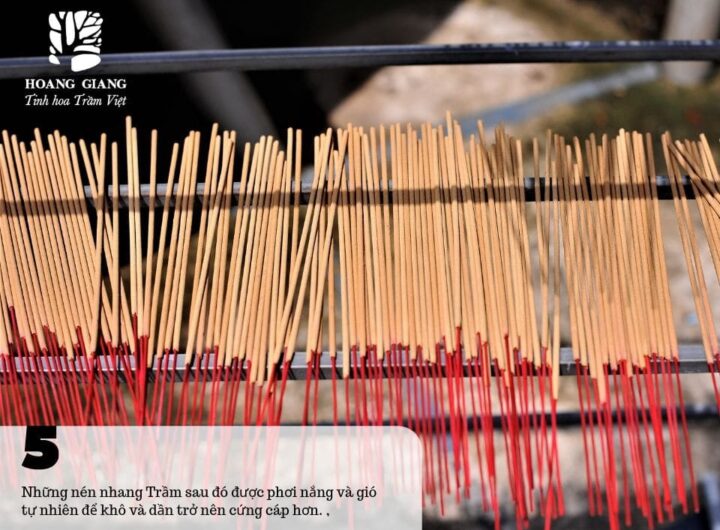 HOANG GIANG
Tinh hoa Trầm Việt

5

Những nén nhang Trầm sau đó được phơi nắng và gió tự nhiên để khô và dần trở nên cứng cáp hơn. ,