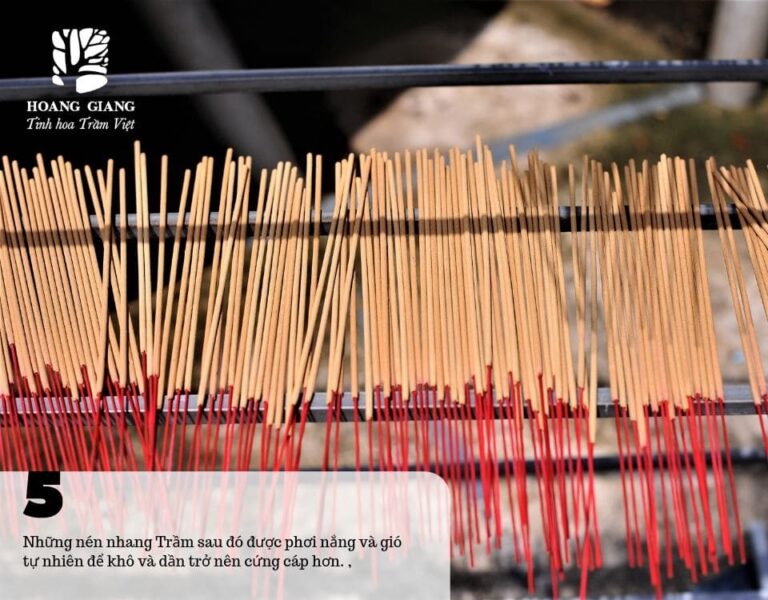 HOANG GIANG
Tinh hoa Trầm Việt

5

Những nén nhang Trầm sau đó được phơi nắng và gió tự nhiên để khô và dần trở nên cứng cáp hơn. ,