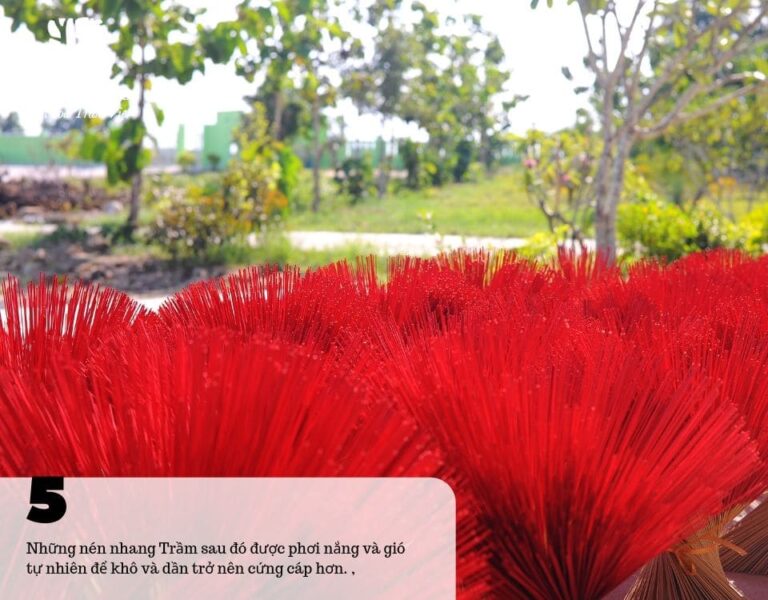 5

Những nén nhang Trầm sau đó được phơi nắng và gió tự nhiên để khô và dần trở nên cứng cáp hơn. ,