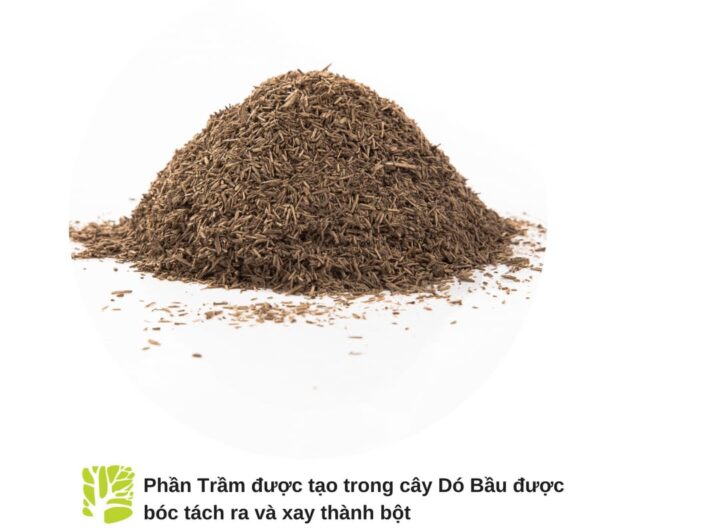 Phần Trầm được tạo trong cây Dó Bầu được bóc tách ra và xay thành bột