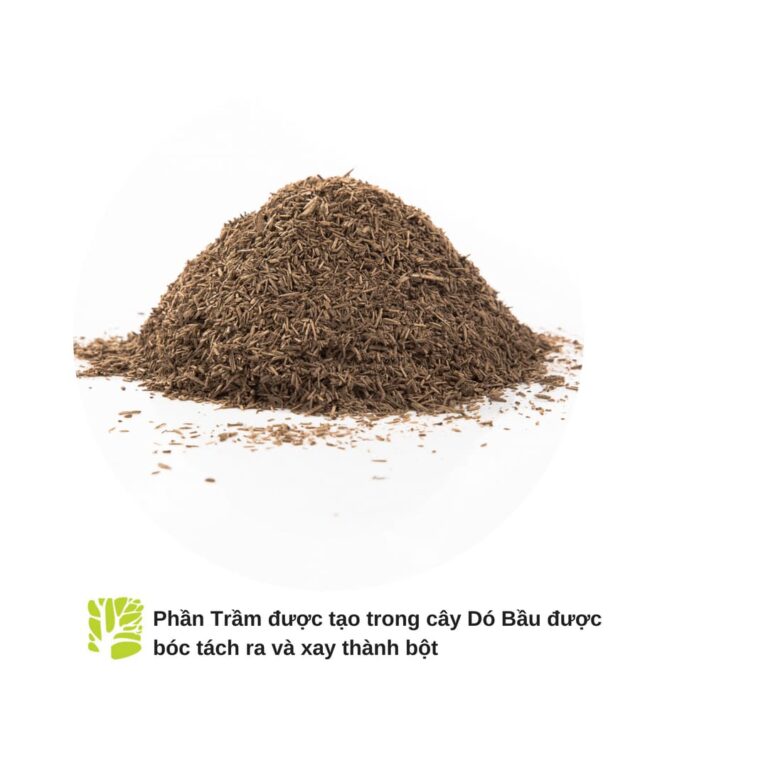 Phần Trầm được tạo trong cây Dó Bầu được bóc tách ra và xay thành bột