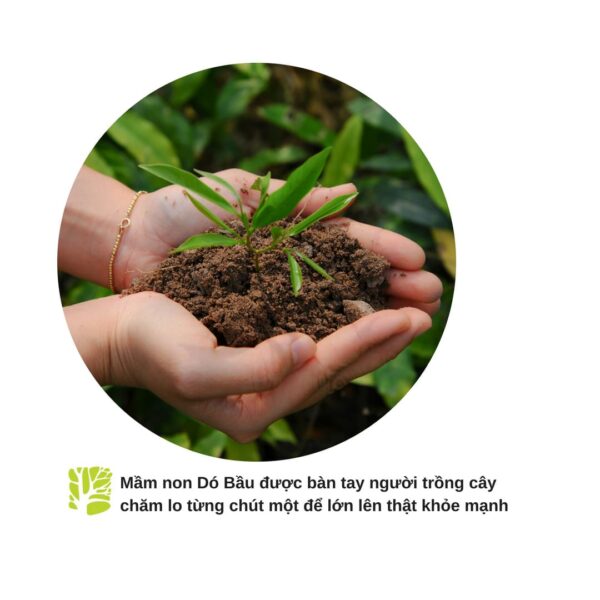 Mầm non Dó Bầu được bàn tay người trồng cây chăm lo từng chút một để lớn lên thật khỏe mạnh