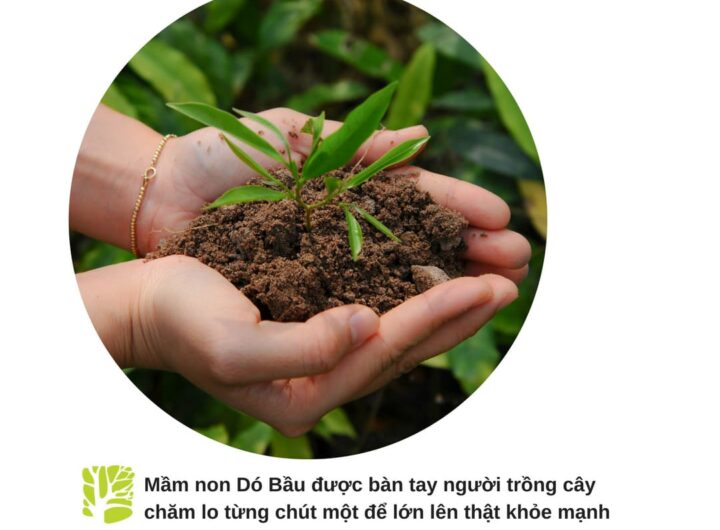 Mầm non Dó Bầu được bàn tay người trồng cây chăm lo từng chút một để lớn lên thật khỏe mạnh