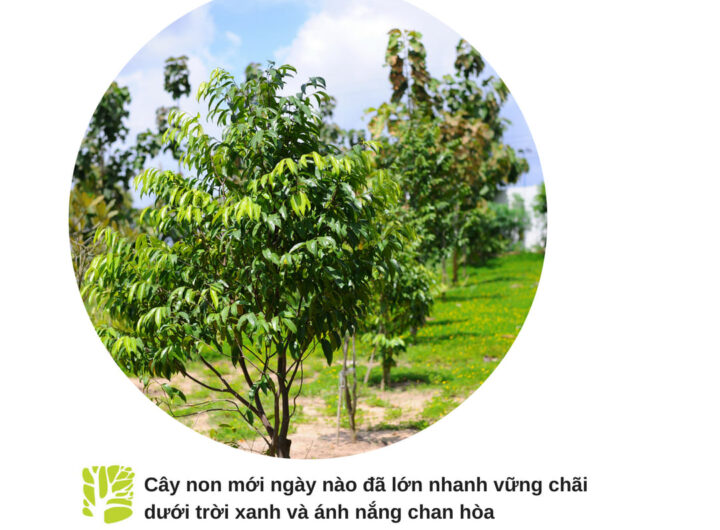 Cây non mới ngày nào đã lớn nhanh vững chãi dưới trời xanh và ánh nắng chan hòa