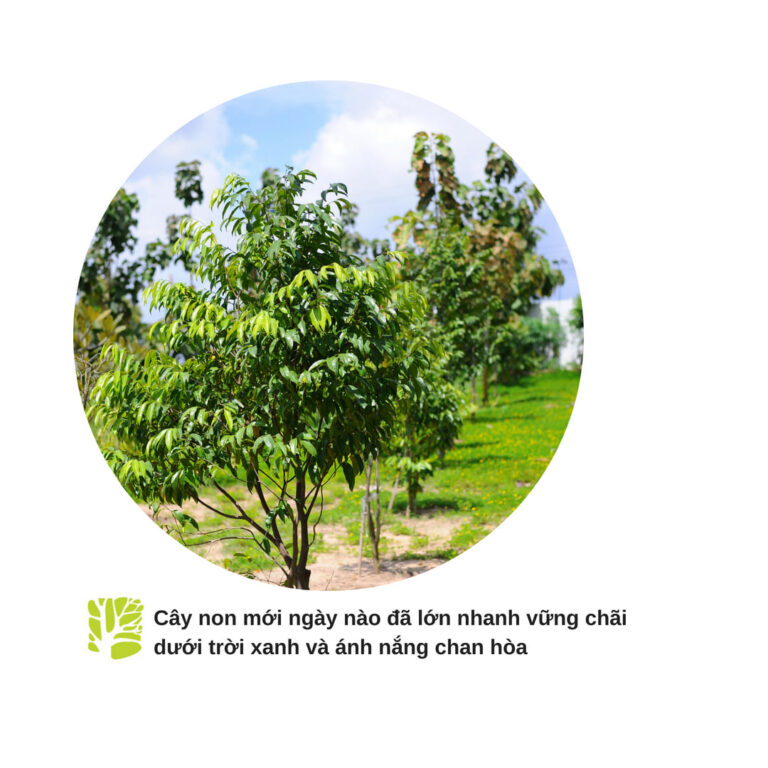 Cây non mới ngày nào đã lớn nhanh vững chãi dưới trời xanh và ánh nắng chan hòa