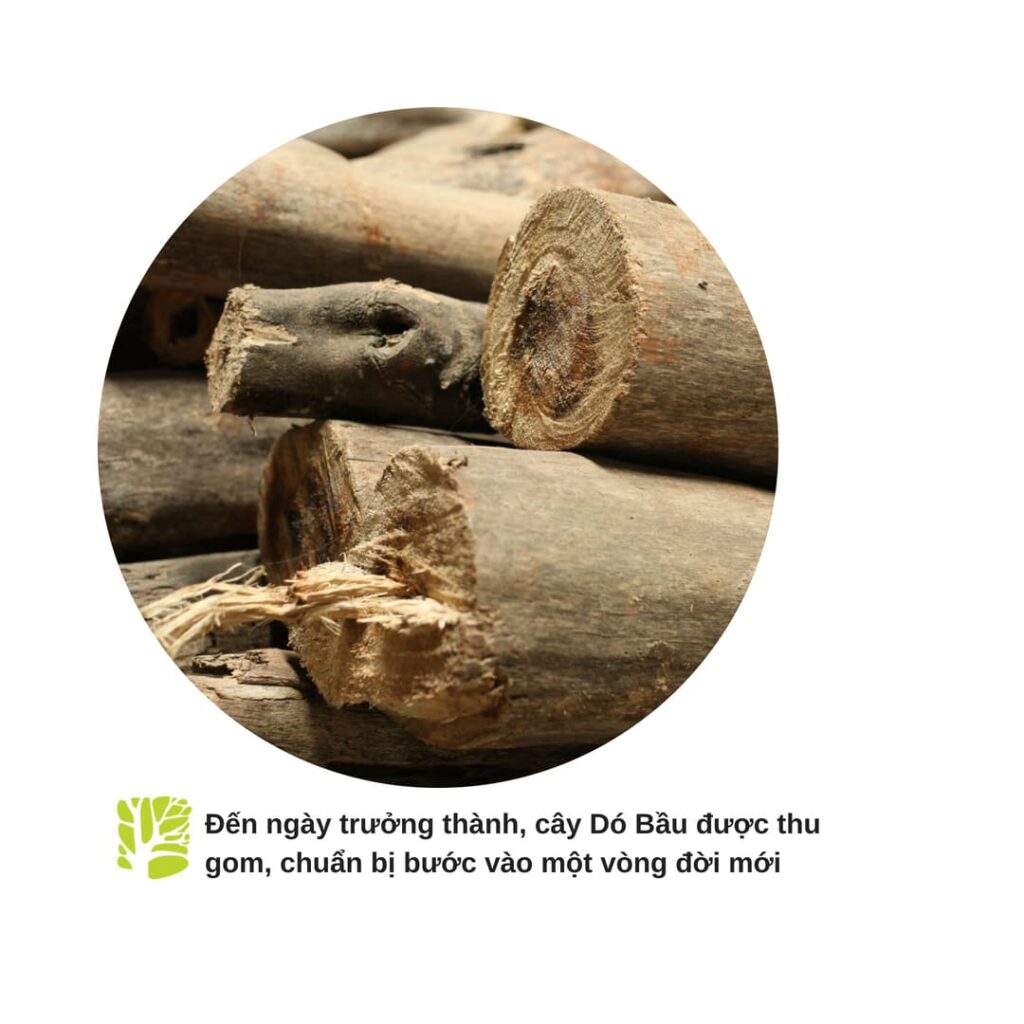 Đến ngày trưởng thành, cây Dó Bầu được thu gom, chuẩn bị bước vào một vòng đời mới