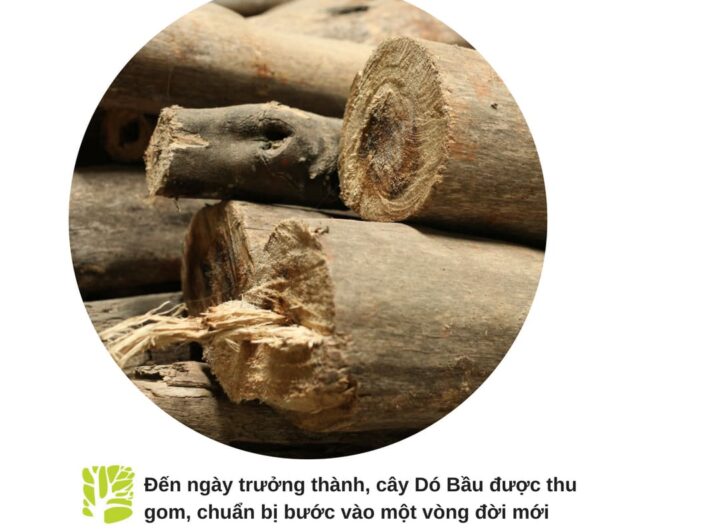 Đến ngày trưởng thành, cây Dó Bầu được thu gom, chuẩn bị bước vào một vòng đời mới