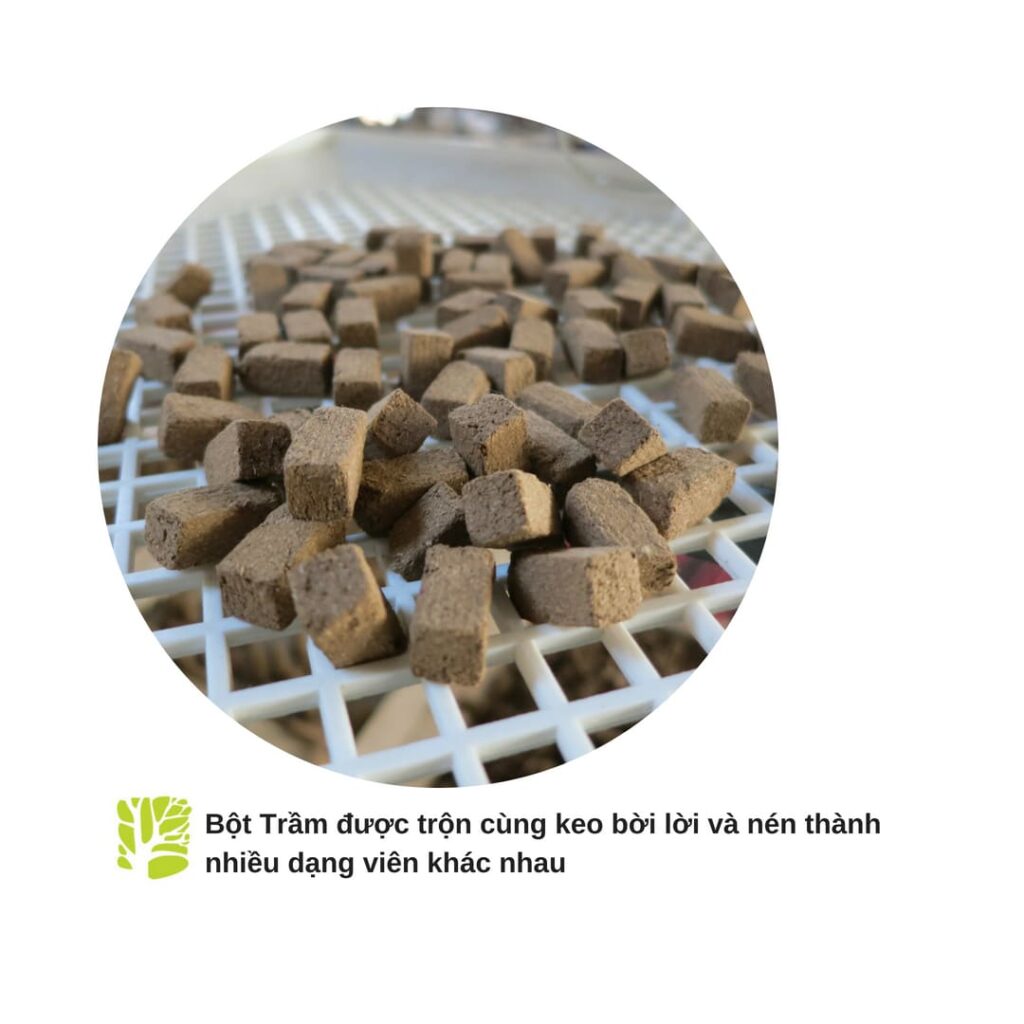 Bột Trầm được trộn cùng keo bời lời và nén thành nhiều dạng viên khác nhau