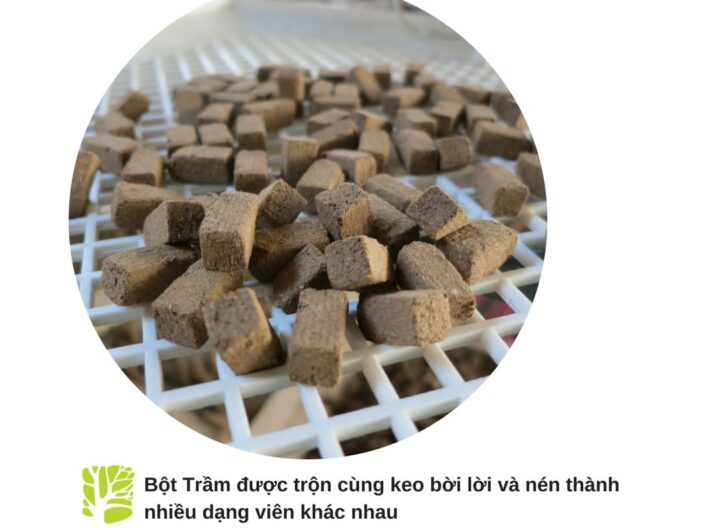 Bột Trầm được trộn cùng keo bời lời và nén thành nhiều dạng viên khác nhau