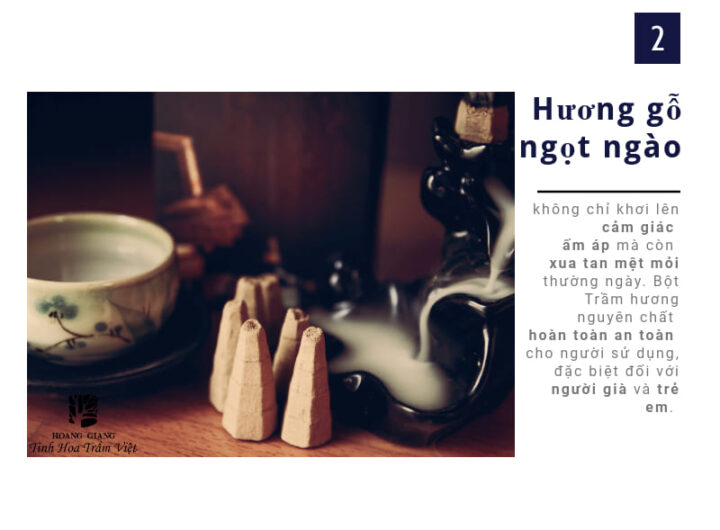 2

Hương gỗ ngọt ngào

không chỉ khơi lên cảm giác ấm áp mà còn xua tan mệt mỏi thường ngày. Bột Trầm hương nguyên chất hoàn toàn an toàn cho người sử dụng, đặc biệt đối với người già và trẻ em.

HOANG GIANG
Tinh Hoa Trầm Việt