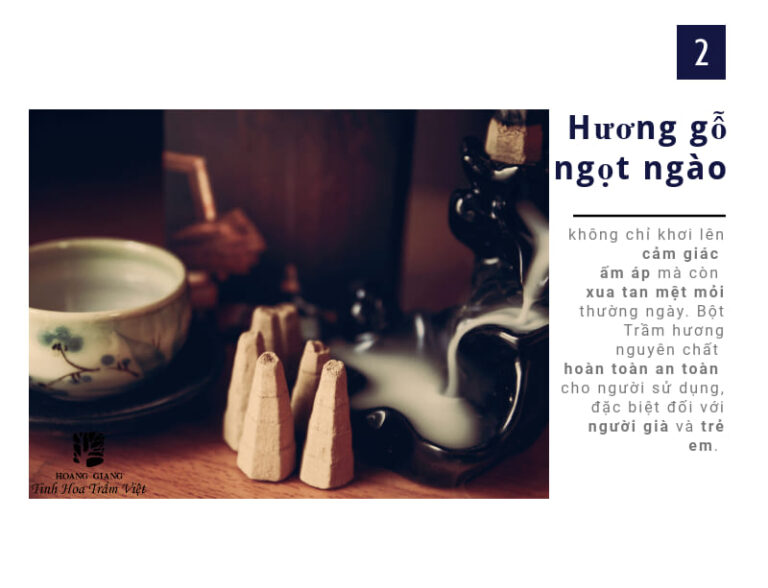 2

Hương gỗ ngọt ngào

không chỉ khơi lên cảm giác ấm áp mà còn xua tan mệt mỏi thường ngày. Bột Trầm hương nguyên chất hoàn toàn an toàn cho người sử dụng, đặc biệt đối với người già và trẻ em.

HOANG GIANG
Tinh Hoa Trầm Việt