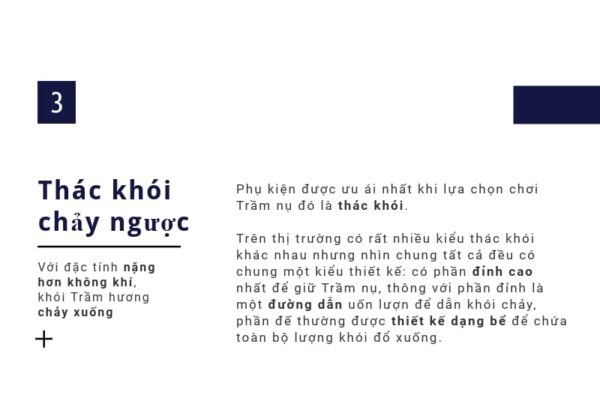 3

Thác khói chảy ngược

Với đặc tính nặng hơn không khí, khói Trầm hương chảy xuống

+

Phụ kiện được ưu ái nhất khi lựa chọn chơi Trầm nụ đó là thác khói.

Trên thị trường có rất nhiều kiểu thác khói khác nhau nhưng nhìn chung tất cả đều có chung một kiểu thiết kế: có phần đỉnh cao nhất để giữ Trầm nụ, thông với phần đỉnh là một đường dẫn uốn lượn để dẫn khói chảy, phần đế thường được thiết kế dạng bể để chứa toàn bộ lượng khói đổ xuống.