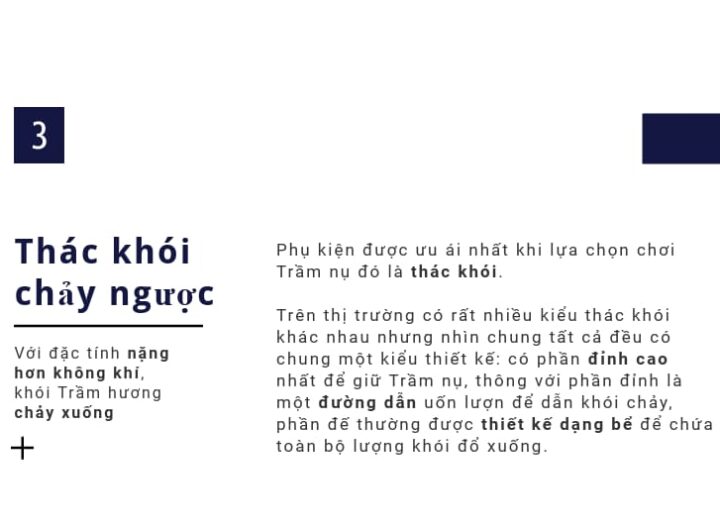 3

Thác khói chảy ngược

Với đặc tính nặng hơn không khí, khói Trầm hương chảy xuống

+

Phụ kiện được ưu ái nhất khi lựa chọn chơi Trầm nụ đó là thác khói.

Trên thị trường có rất nhiều kiểu thác khói khác nhau nhưng nhìn chung tất cả đều có chung một kiểu thiết kế: có phần đỉnh cao nhất để giữ Trầm nụ, thông với phần đỉnh là một đường dẫn uốn lượn để dẫn khói chảy, phần đế thường được thiết kế dạng bể để chứa toàn bộ lượng khói đổ xuống.