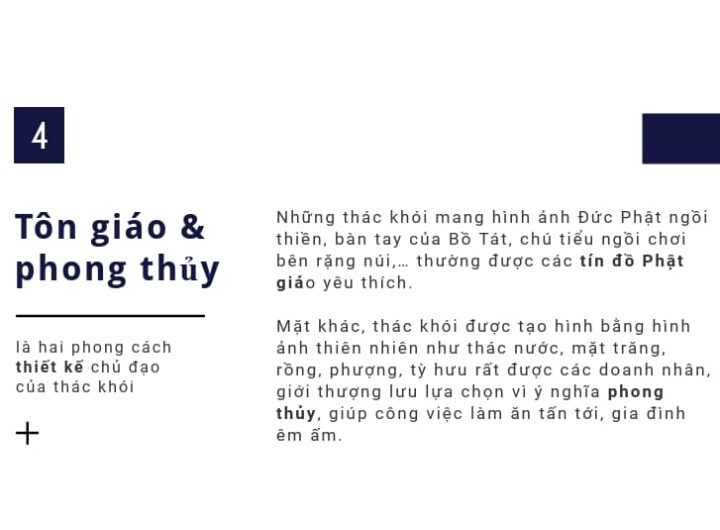 4

Tôn giáo & phong thủy

là hai phong cách thiết kế chủ đạo của thác khói

+

Những thác khói mang hình ảnh Đức Phật ngồi thiền, bàn tay của Bồ Tát, chú tiểu ngồi chơi bên rặng núi,… thường được các tín đồ Phật giáo yêu thích.

Mặt khác, thác khói được tạo hình bằng hình ảnh thiên nhiên như thác nước, mặt trăng, rồng, phượng, tỳ hưu rất được các doanh nhân, giới thượng lưu lựa chọn vì ý nghĩa phong thủy, giúp công việc làm ăn tấn tới, gia đình êm ấm.